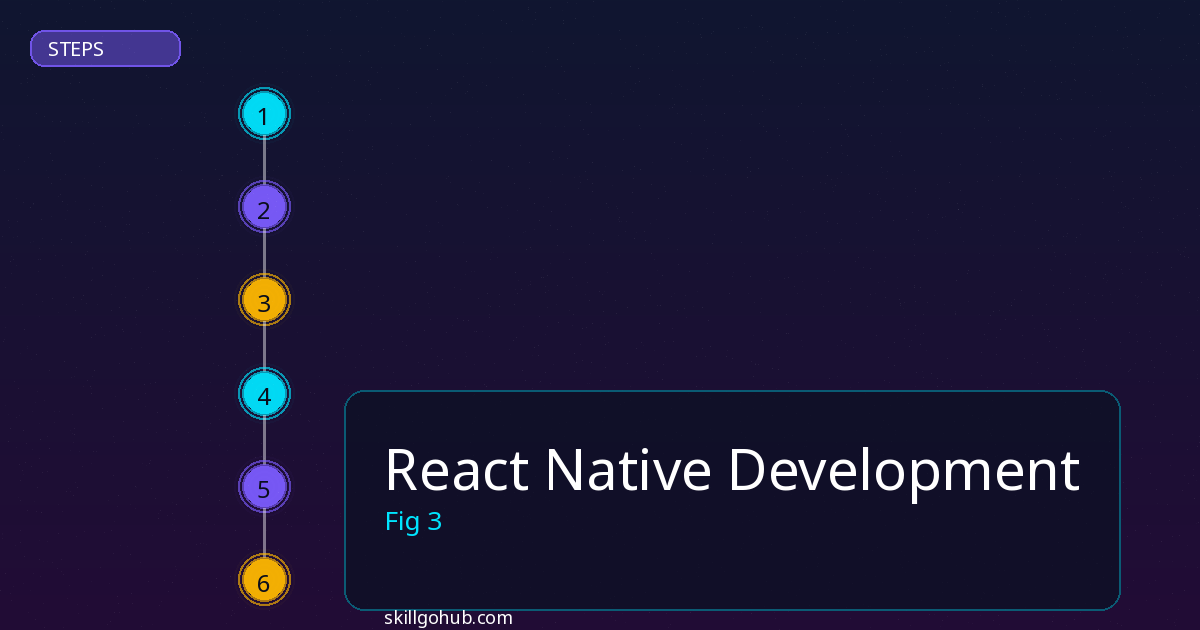 STEPS

1
2
3
4
5
6

React Native Development
Fig 3

skillgohub.com